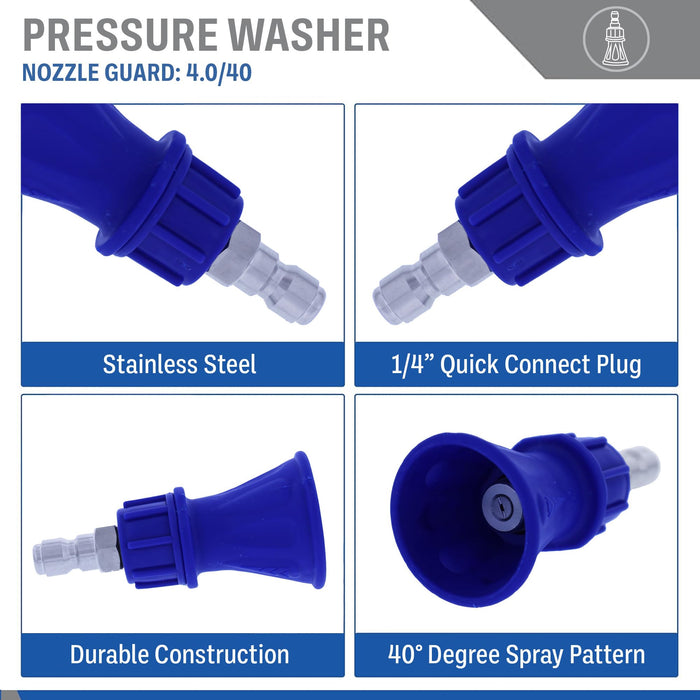 PRESSURE WASHER
NOZZLE GUARD: 4.0/40

Stainless Steel

1/4” Quick Connect Plug

Durable Construction

40° Degree Spray Pattern