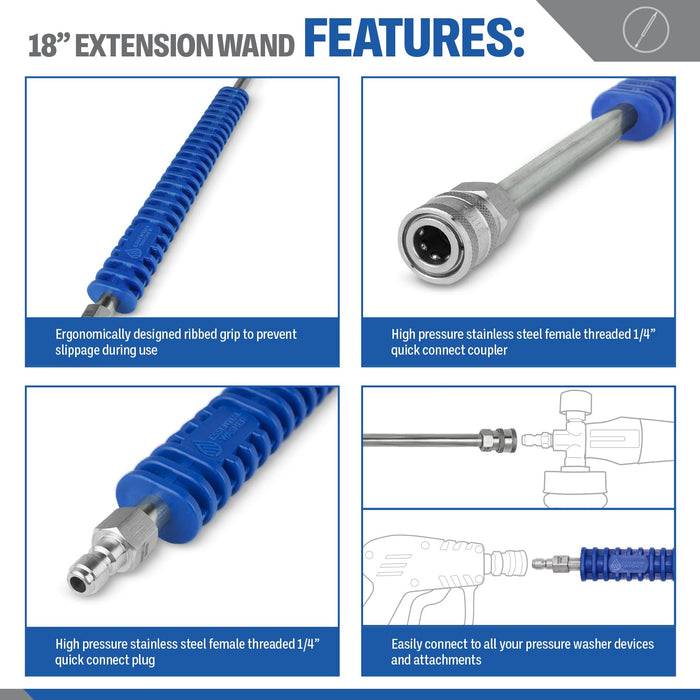 18" EXTENSION WAND FEATURES:

Ergonomically designed ribbed grip to prevent slippage during use

High pressure stainless steel female threaded 1/4" quick connect coupler

ESSENTIAL WASHER

High pressure stainless steel female threaded 1/4" quick connect plug

Easily connect to all your pressure washer devices and attachments