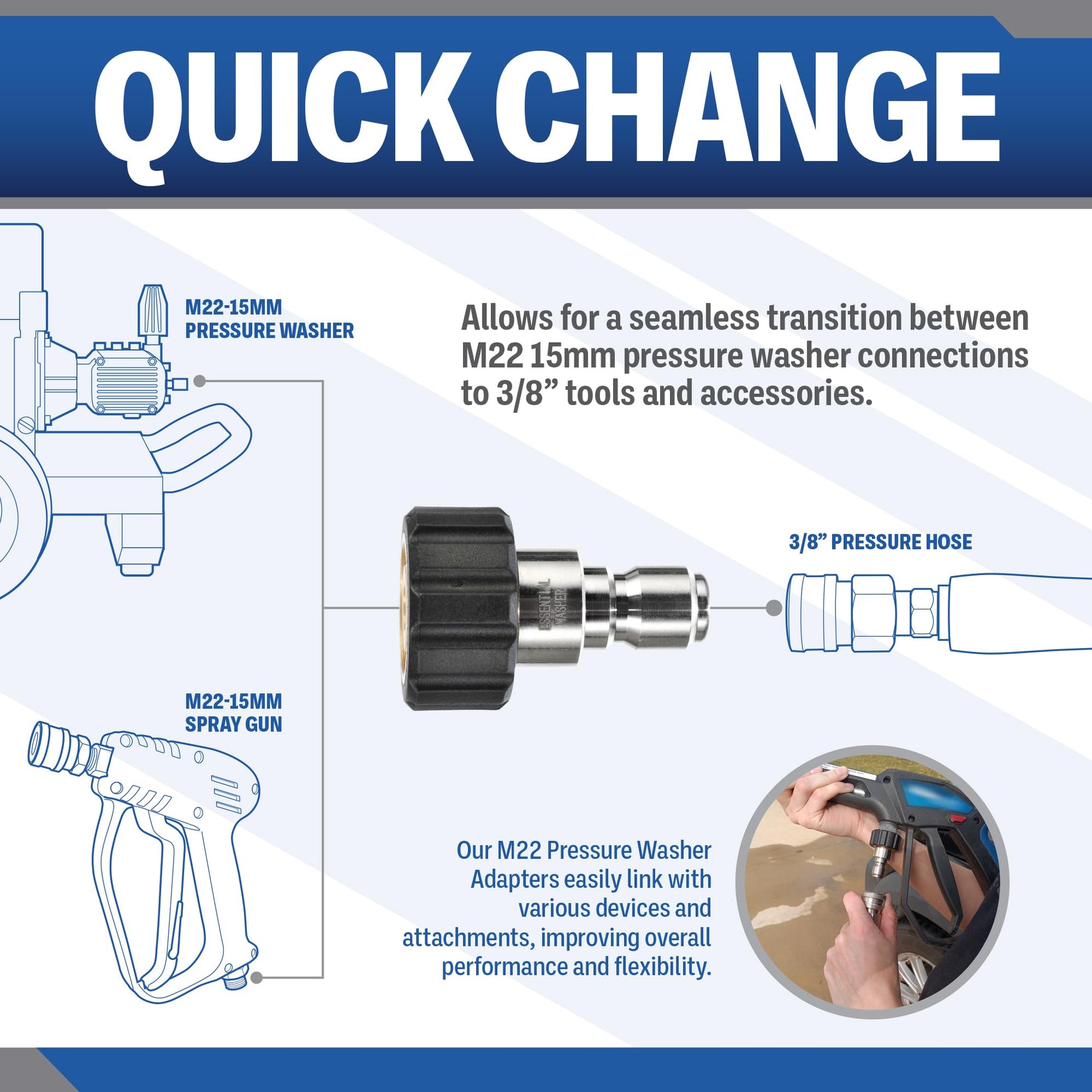 QUICK CHANGE

M22-15MM
PRESSURE WASHER

Allows for a seamless transition between M22 15mm pressure washer connections to 3/8” tools and accessories.

ESSENTIAL WASHER

3/8” PRESSURE HOSE

M22-15MM
SPRAY GUN

Our M22 Pressure Washer Adapters easily link with various devices and attachments, improving overall performance and flexibility.